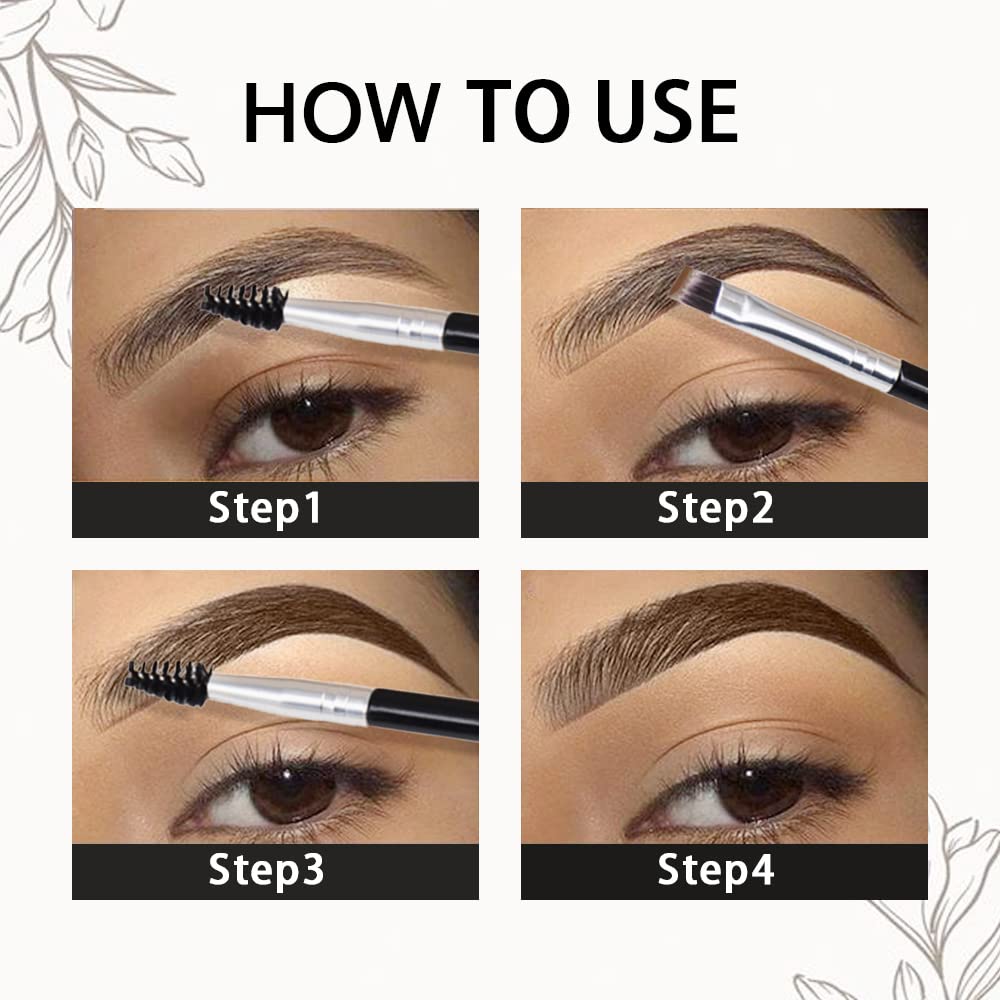 HOW TO USE

Step1

Step2

Step3

Step4