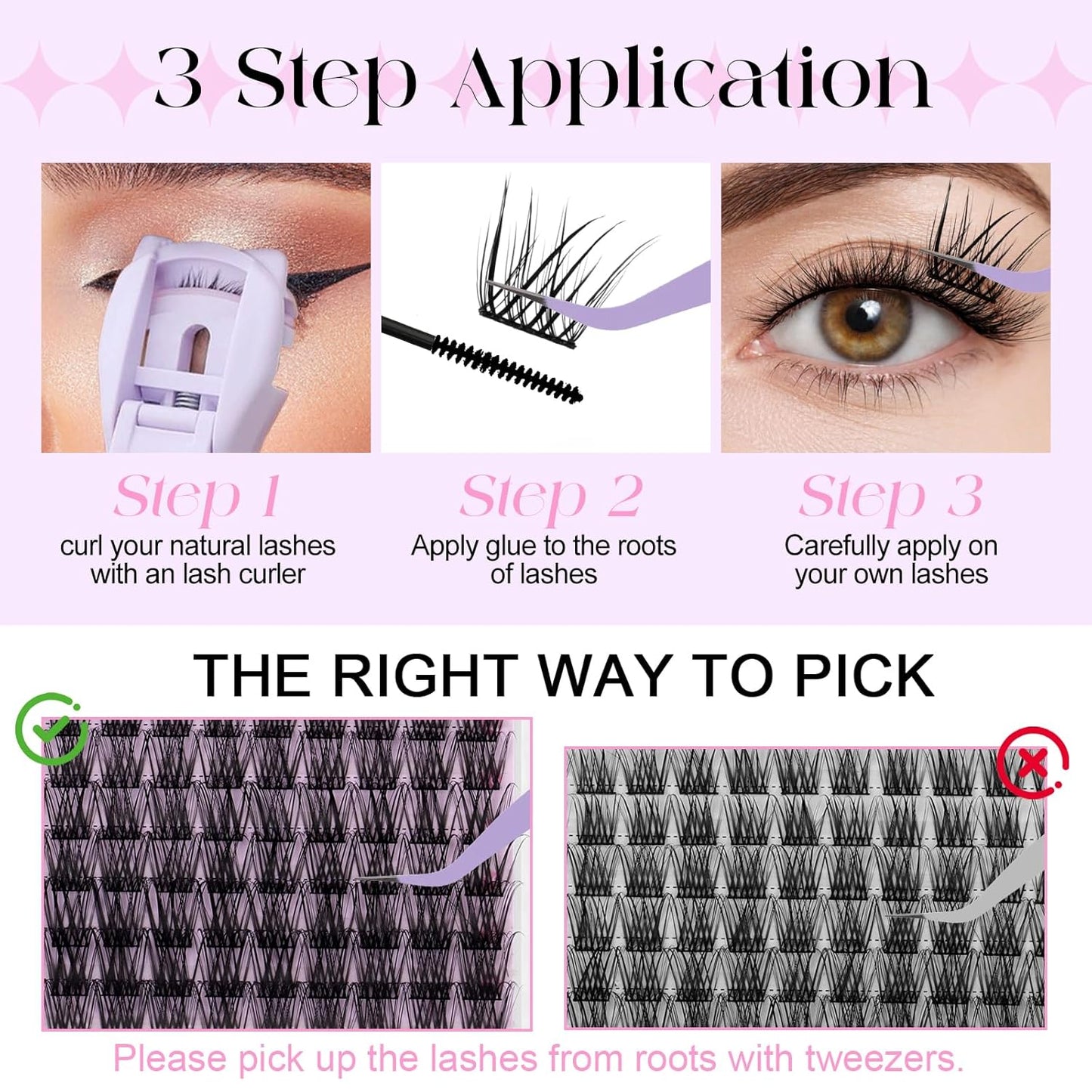 3 Step Application

Step 1
curl your natural lashes with an lash curler

Step 2
Apply glue to the roots of lashes

Step 3
Carefully apply on your own lashes

THE RIGHT WAY TO PICK

Please pick up the lashes from roots with tweezers.