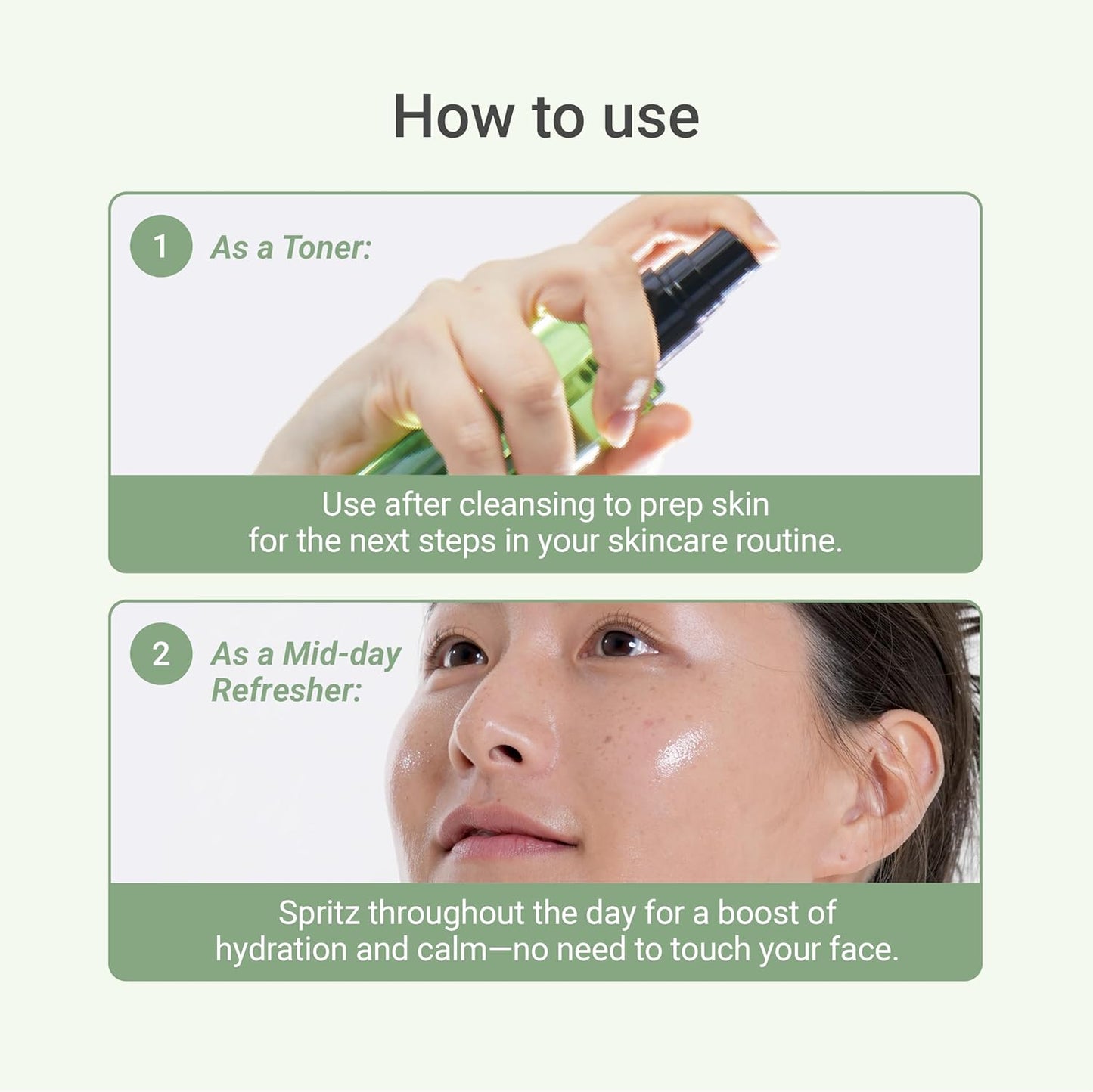 How to use

1 As a Toner:

Use after cleansing to prep skin for the next steps in your skincare routine.

2 As a Mid-day Refresher:

Spritz throughout the day for a boost of hydration and calm—no need to touch your face.