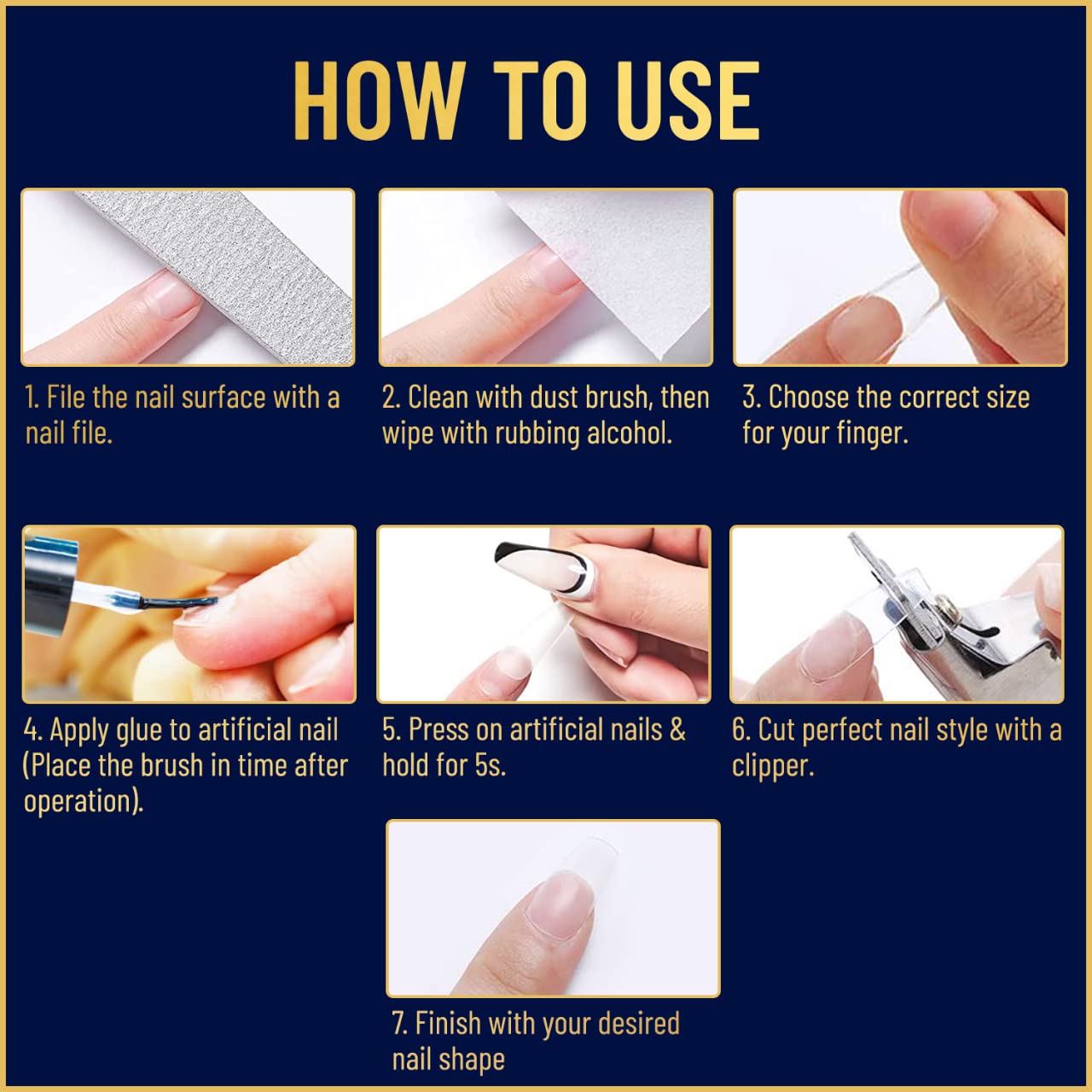 HOW TO USE

1. File the nail surface with a nail file.

2. Clean with dust brush, then wipe with rubbing alcohol.

3. Choose the correct size for your finger.

4. Apply glue to artificial nail (Place the brush in time after operation).

5. Press on artificial nails & hold for 5s.

6. Cut perfect nail style with a clipper.

7. Finish with your desired nail shape