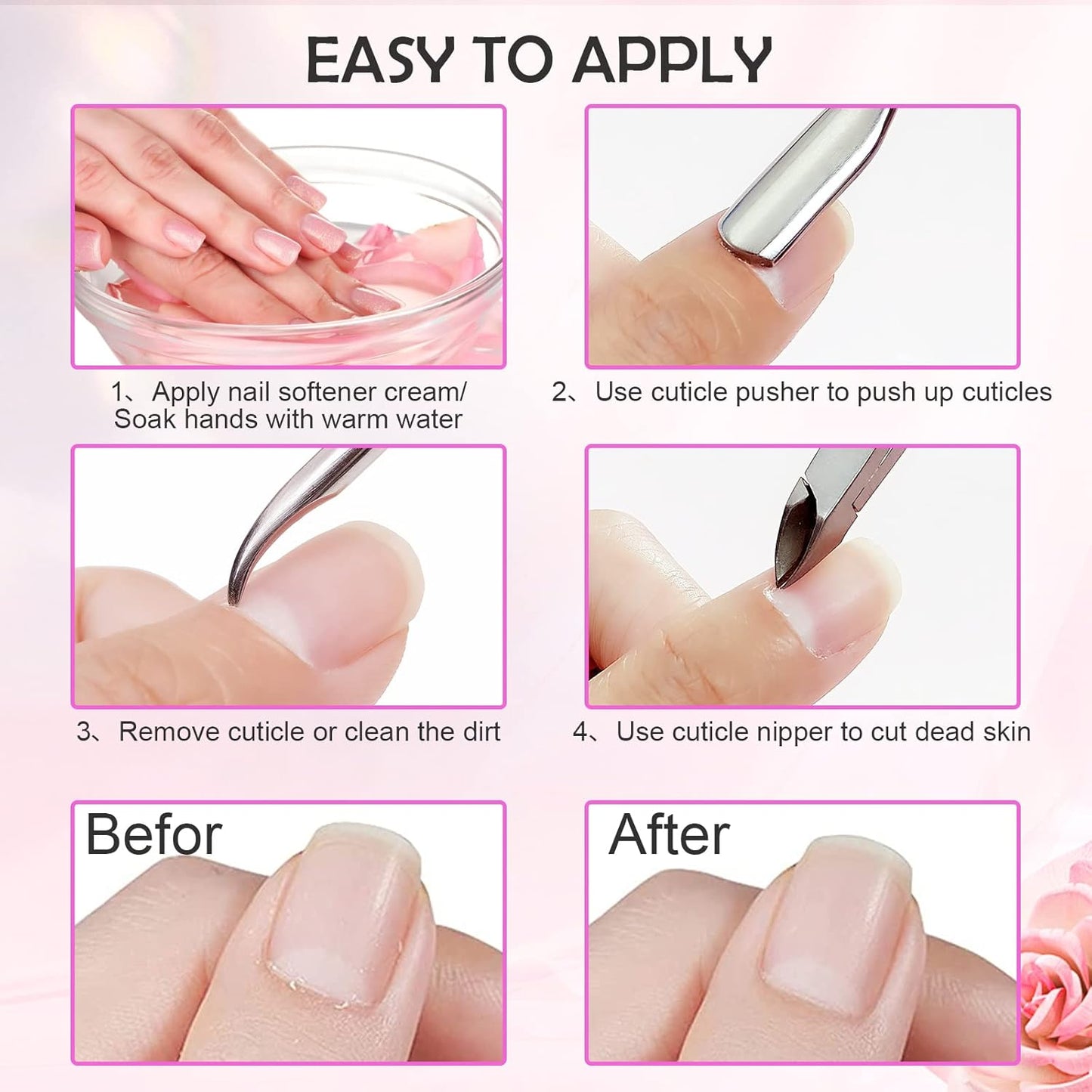 EASY TO APPLY

1、Apply nail softener cream/ Soak hands with warm water

2、Use cuticle pusher to push up cuticles

3、Remove cuticle or clean the dirt

4、Use cuticle nipper to cut dead skin

Befor

After