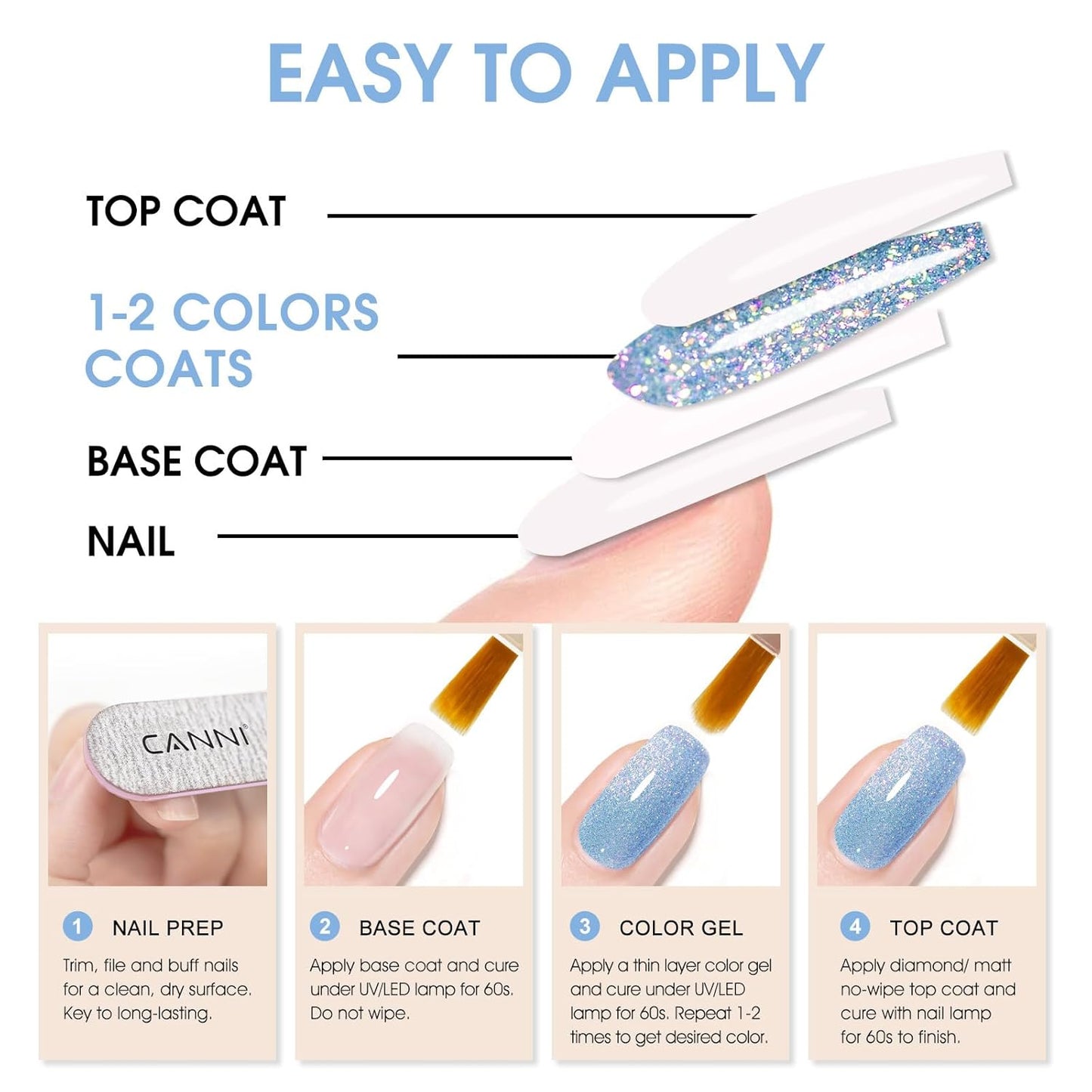 EASY TO APPLY

TOP COAT

1-2 COLORS COATS

BASE COAT

NAIL

CANNI

1 NAIL PREP

Trim, file and buff nails for a clean, dry surface. Key to long-lasting.

2 BASE COAT

Apply base coat and cure under UV/LED lamp for 60s. Do not wipe.

3 COLOR GEL

Apply a thin layer color gel and cure under UV/LED lamp for 60s. Repeat 1-2 times to get desired color.

4 TOP COAT

Apply diamond/ matt no-wipe top coat and cure with nail lamp for 60s to finish.